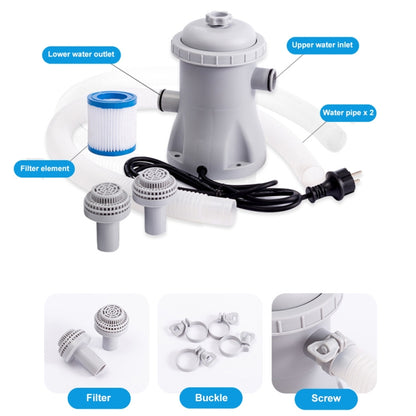 Lower water outlet

Upper water inlet

Water pipe x 2

Filter element

Filter

Buckle

Screw