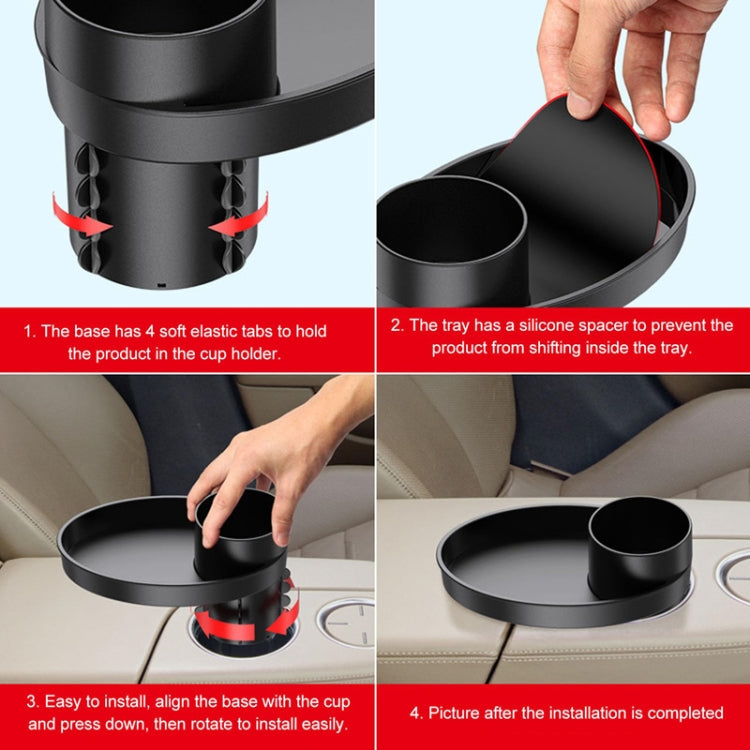 1. The base has 4 soft elastic tabs to hold the product in the cup holder.

2. The tray has a silicone spacer to prevent the product from shifting inside the tray.

3. Easy to install, align the base with the cup and press down, then rotate to install easily.

4. Picture after the installation is completed