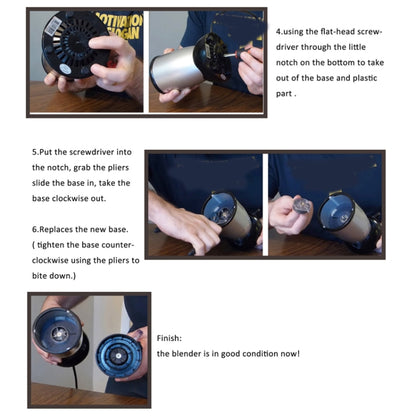 MOTIVATION SLOGAN

4.using the flat-head screwdriver through the little notch on the bottom to take out of the base and plastic part .

5.Put the screwdriver into the notch, grab the pliers slide the base in, take the base clockwise out.

6.Replaces the new base. ( tighten the base counterclockwise using the pliers to bite down.)

Finish:
the blender is in good condition now!