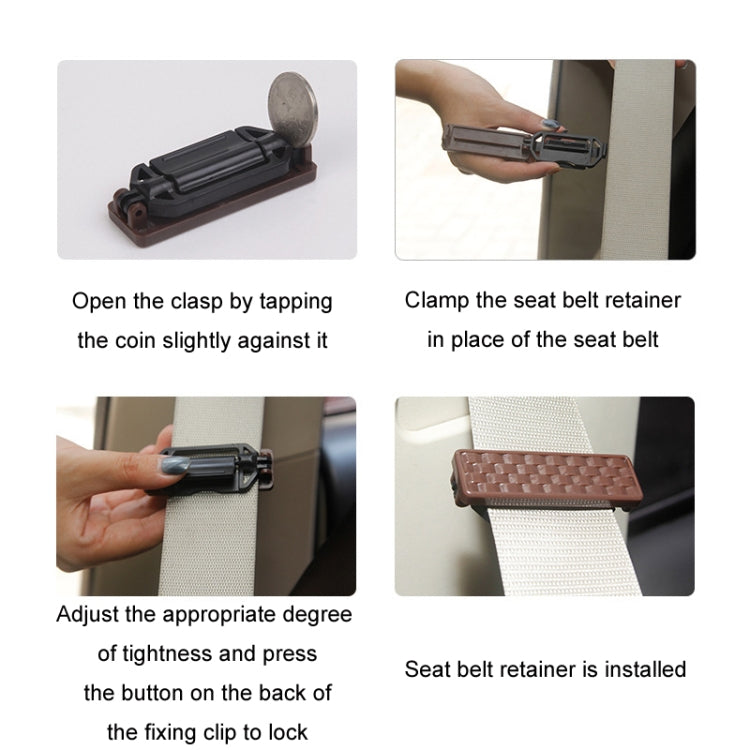 Open the clasp by tapping the coin slightly against it

Clamp the seat belt retainer in place of the seat belt

Adjust the appropriate degree of tightness and press the button on the back of the fixing clip to lock

Seat belt retainer is installed