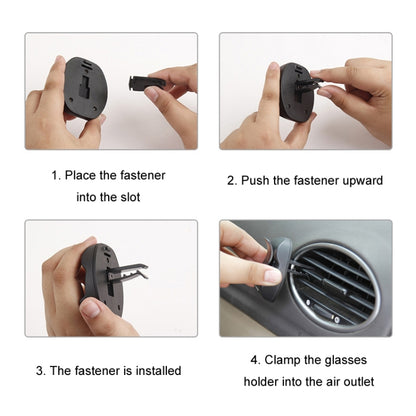 1. Place the fastener into the slot

2. Push the fastener upward

3. The fastener is installed

4. Clamp the glasses holder into the air outlet