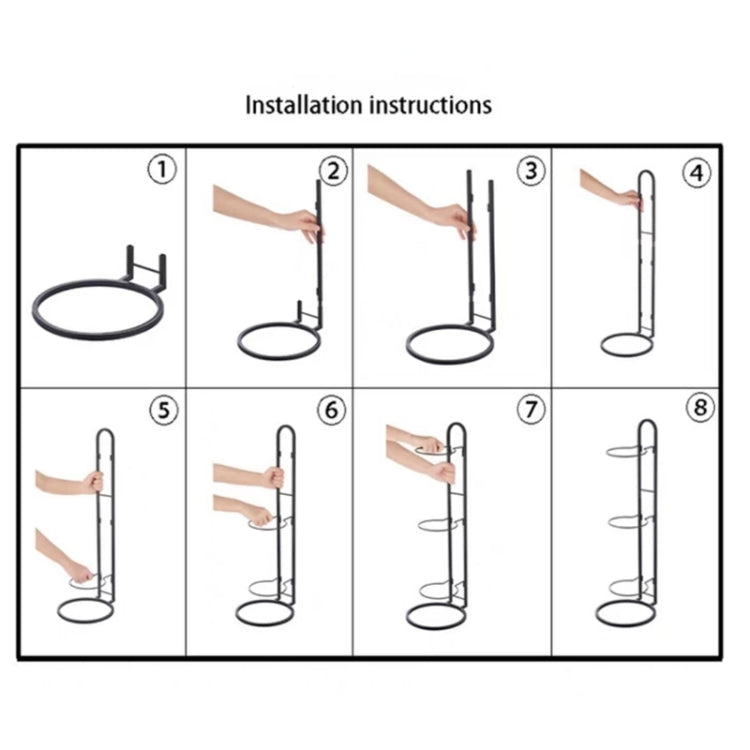 Installation instructions

①
②
③
④
⑤
⑥
⑦
⑧