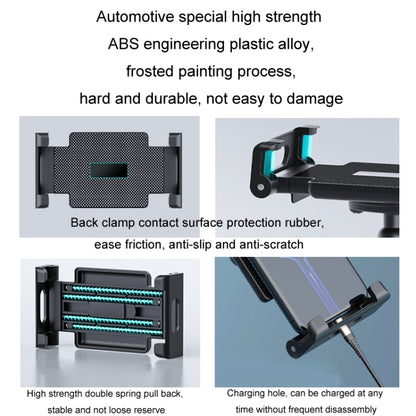 Automotive special high strength
ABS engineering plastic alloy,
frosted painting process,
hard and durable, not easy to damage

Back clamp contact surface protection rubber,
ease friction, anti-slip and anti-scratch

High strength double spring pull back,
stable and not loose reserve

Charging hole, can be charged at any
time without frequent disassembly