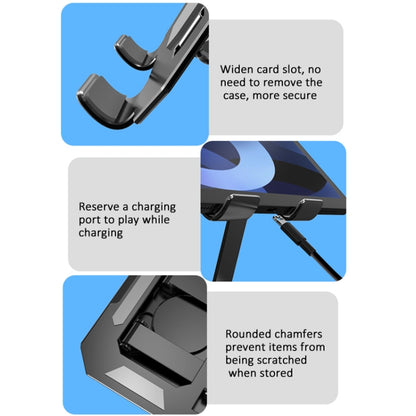 Widen card slot, no need to remove the case, more secure

Reserve a charging port to play while charging

Rounded chamfers prevent items from being scratched when stored