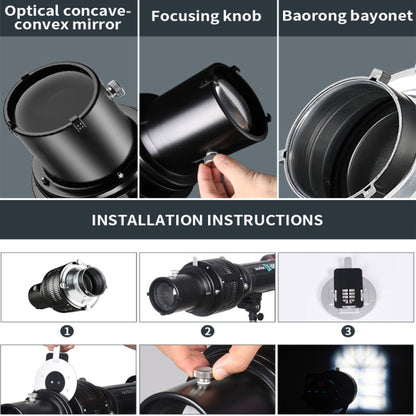 Optical concave-convex mirror

Focusing knob

Baorong bayonet

INSTALLATION INSTRUCTIONS

1

2

3