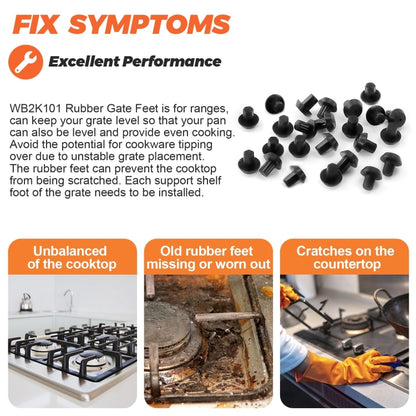 FIX SYMPTOMS

Excellent Performance

WB2K101 Rubber Gate Feet is for ranges, can keep your grate level so that your pan can also be level and provide even cooking. Avoid the potential for cookware tipping over due to unstable grate placement. The rubber feet can prevent the cooktop from being scratched. Each support shelf foot of the grate needs to be installed.

Unbalanced of the cooktop

Old rubber feet missing or worn out

Cratches on the countertop