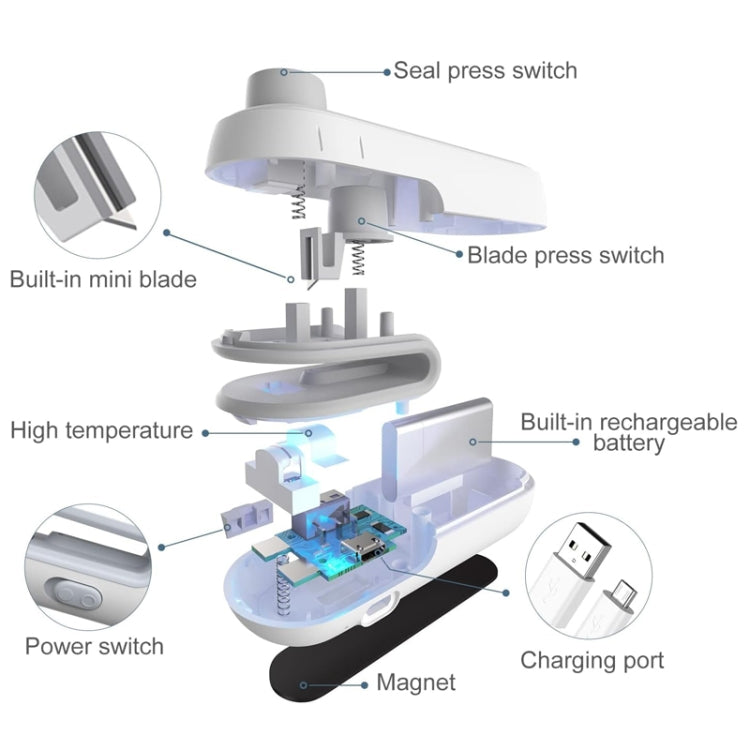 Seal press switch

Built-in mini blade

Blade press switch

High temperature

Built-in rechargeable battery

Power switch

Charging port

Magnet