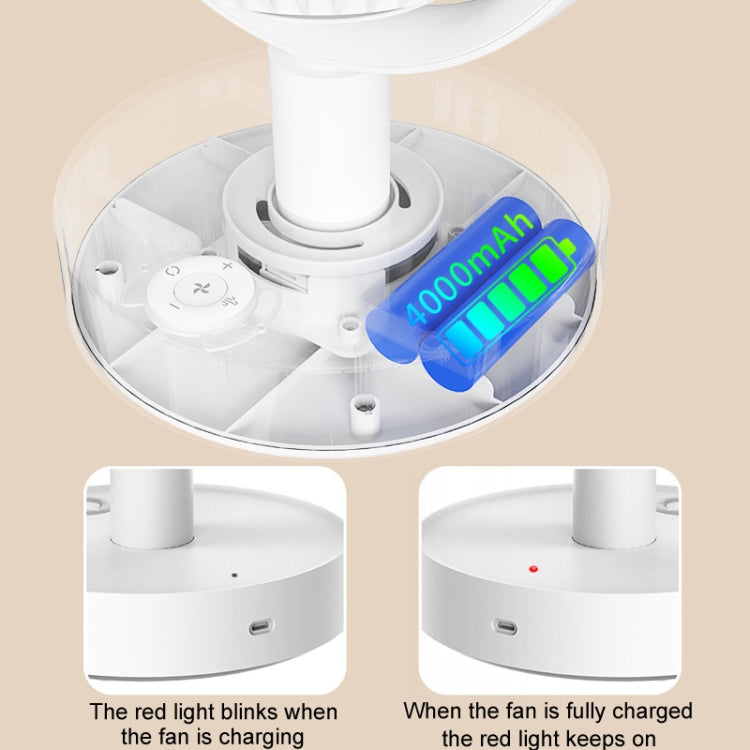 4000mAh

The red light blinks when the fan is charging

When the fan is fully charged the red light keeps on