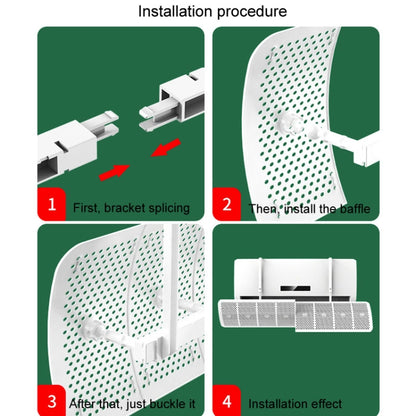 Installation procedure

1 First, bracket splicing

2 Then, install the baffle

3 After that, just buckle it

4 Installation effect