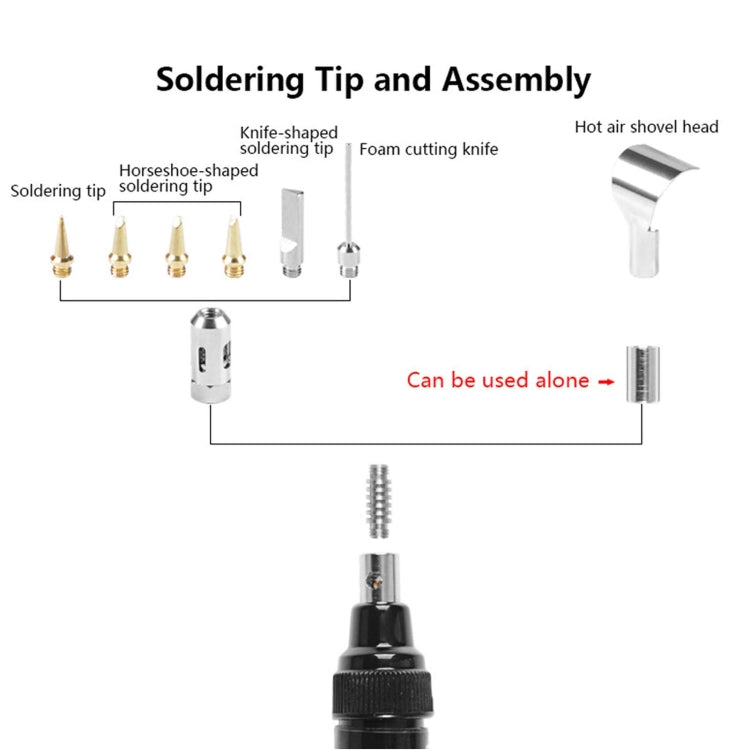 Soldering Tip and Assembly

Soldering tip

Horseshoe-shaped soldering tip

Knife-shaped soldering tip

Foam cutting knife

Hot air shovel head

Can be used alone →