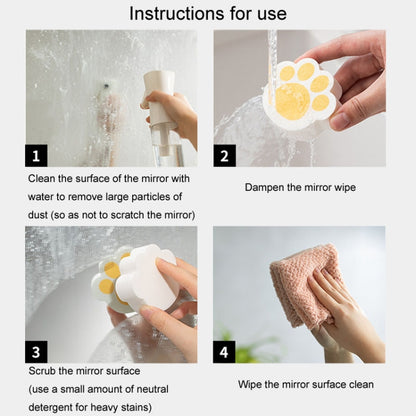 Instructions for use

1

Clean the surface of the mirror with water to remove large particles of dust (so as not to scratch the mirror)

2

Dampen the mirror wipe

3

Scrub the mirror surface
(use a small amount of neutral detergent for heavy stains)

4

Wipe the mirror surface clean