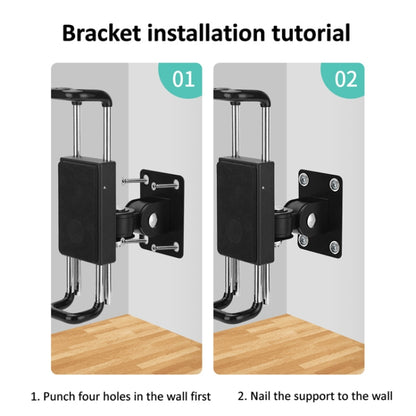 Bracket installation tutorial

01

02

1. Punch four holes in the wall first

2. Nail the support to the wall