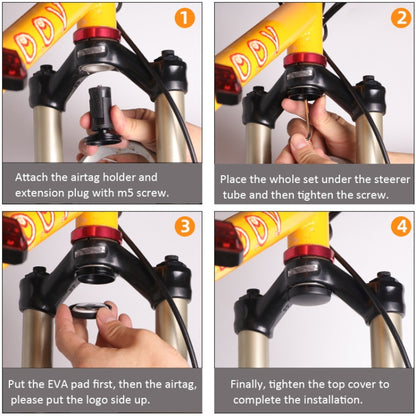 1

Attach the airtag holder and extension plug with m5 screw.

2

Place the whole set under the steerer tube and then tighten the screw.

3

Put the EVA pad first, then the airtag, please put the logo side up.

4

Finally, tighten the top cover to complete the installation.