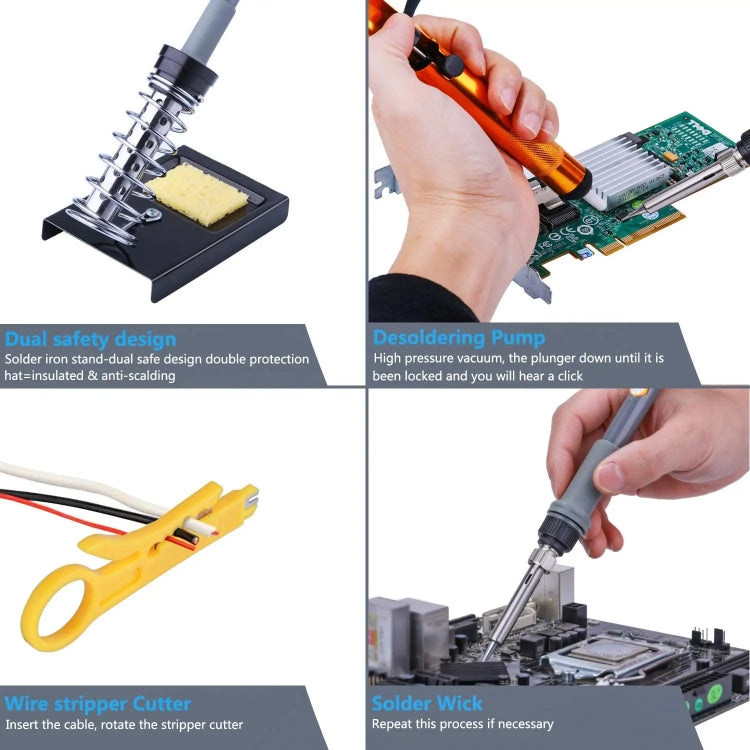 Dual safety design
Solder iron stand-dual safe design double protection hat=insulated & anti-scalding

Desoldering Pump
High pressure vacuum, the plunger down until it is been locked and you will hear a click

Wire stripper Cutter
Insert the cable, rotate the stripper cutter

Solder Wick
Repeat this process if necessary