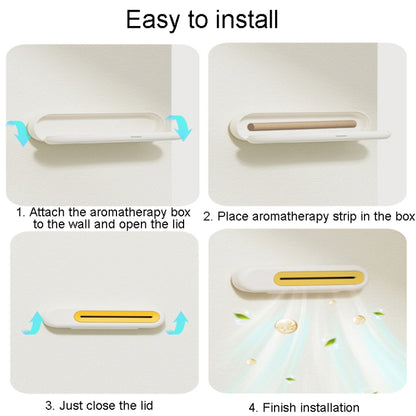 Easy to install

1. Attach the aromatherapy box to the wall and open the lid

2. Place aromatherapy strip in the box

3. Just close the lid

4. Finish installation