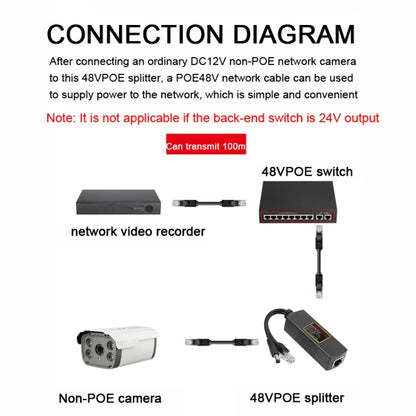 CONNECTION DIAGRAM

After connecting an ordinary DC12V non-POE network camera to this 48VPOE splitter, a POE48V network cable can be used to supply power to the network, which is simple and convenient

Note: It is not applicable if the back-end switch is 24V output

Can transmit 100m

48VPOE switch

network video recorder

Non-POE camera

48VPOE splitter