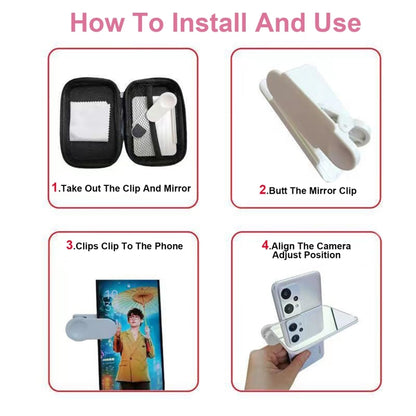 How To Install And Use

1.Take Out The Clip And Mirror

2.Butt The Mirror Clip

3.Clips Clip To The Phone

4.Align The Camera Adjust Position