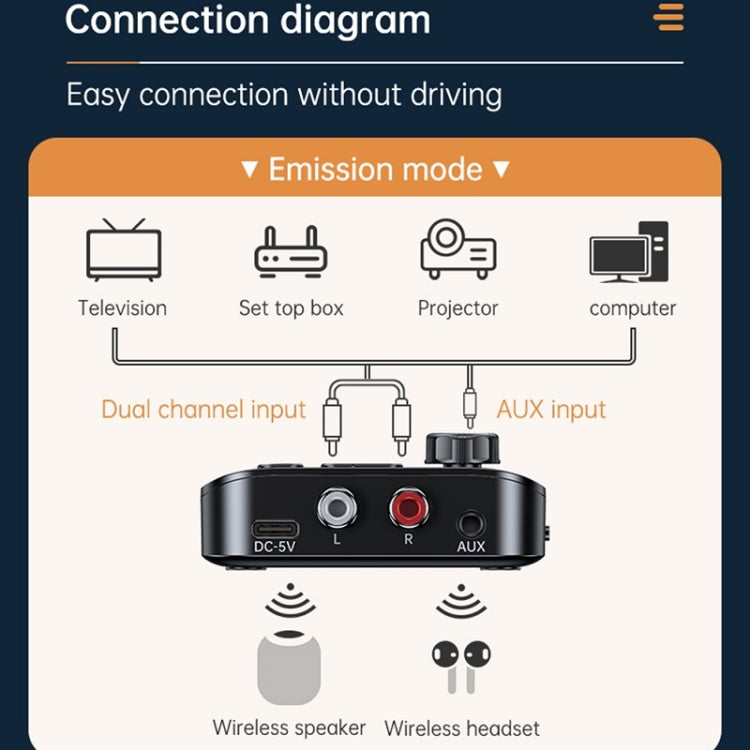 Connection diagram

Easy connection without driving

▼ Emission mode ▼

Television Set top box Projector computer

Dual channel input AUX input

DC-5V L R AUX

Wireless speaker Wireless headset