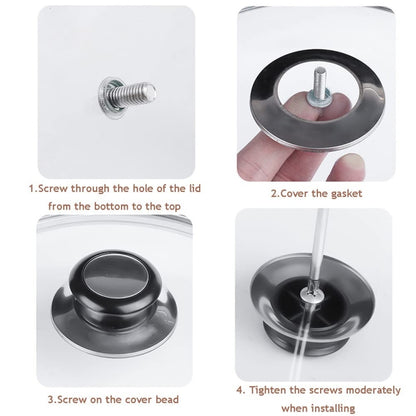 1.Screw through the hole of the lid from the bottom to the top

2.Cover the gasket

3.Screw on the cover bead

4. Tighten the screws moderately when installing