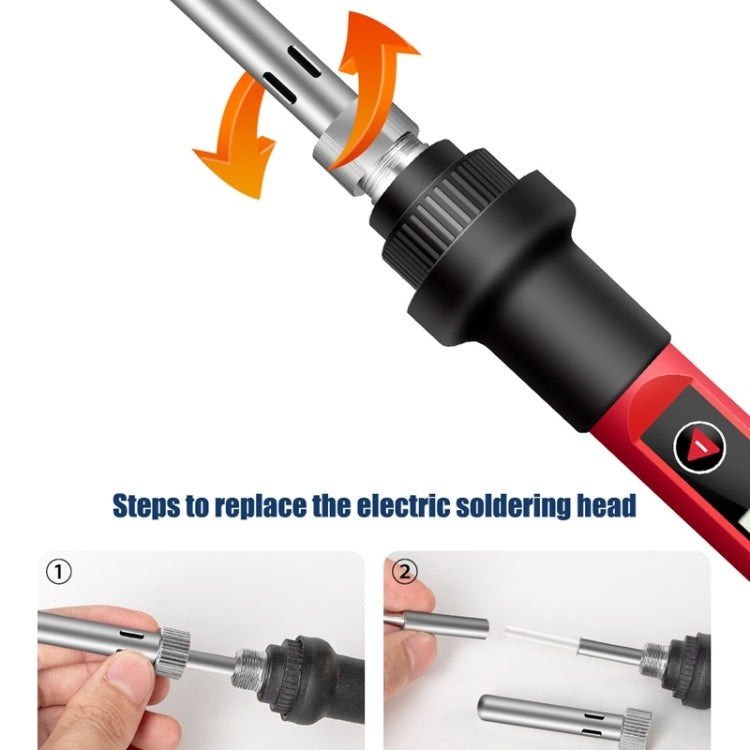 Steps to replace the electric soldering head

①

②