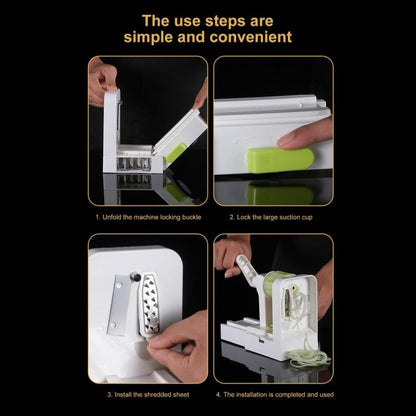 The use steps are simple and convenient

1. Unfold the machine locking buckle

2. Lock the large suction cup

3. Install the shredded sheet

4. The installation is completed and used