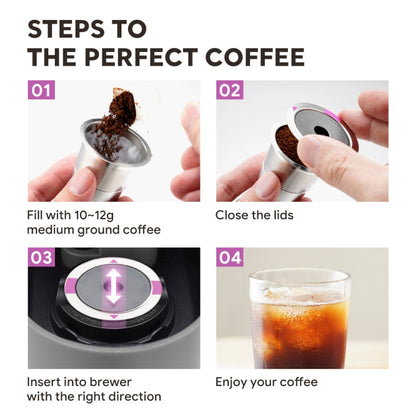 STEPS TO THE PERFECT COFFEE

01

Fill with 10~12g medium ground coffee

02

Close the lids

03

Insert into brewer with the right direction

04

Enjoy your coffee