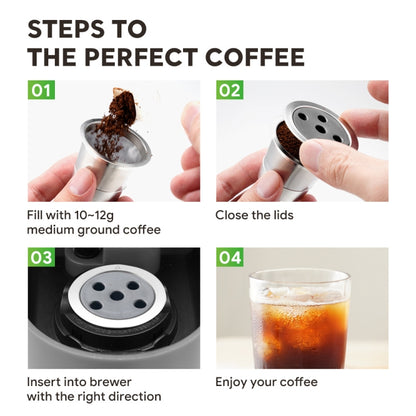 STEPS TO
THE PERFECT COFFEE

01

Fill with 10~12g medium ground coffee

02

Close the lids

03

Insert into brewer with the right direction

04

Enjoy your coffee