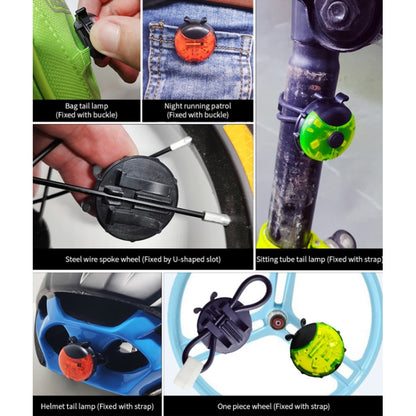 Bag tail lamp
(Fixed with buckle)

Night running patrol
(Fixed with buckle)

Steel wire spoke wheel (Fixed by U-shaped slot)

Sitting tube tail lamp (Fixed with strap)

Helmet tail lamp (Fixed with strap)

One piece wheel (Fixed with strap)