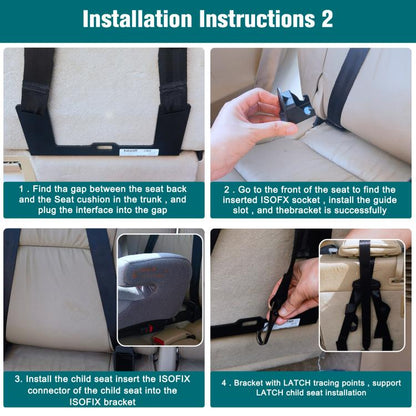 Installation Instructions 2

1 . Find tha gap between the seat back and the Seat cushion in the trunk , and plug the interface into the gap

2 . Go to the front of the seat to find the inserted ISOFX socket , install the guide slot , and thebracket is successfully

3. Install the child seat insert the ISOFIX connector of the child seat into the ISOFIX bracket

4 . Bracket with LATCH tracing points , support LATCH child seat installation