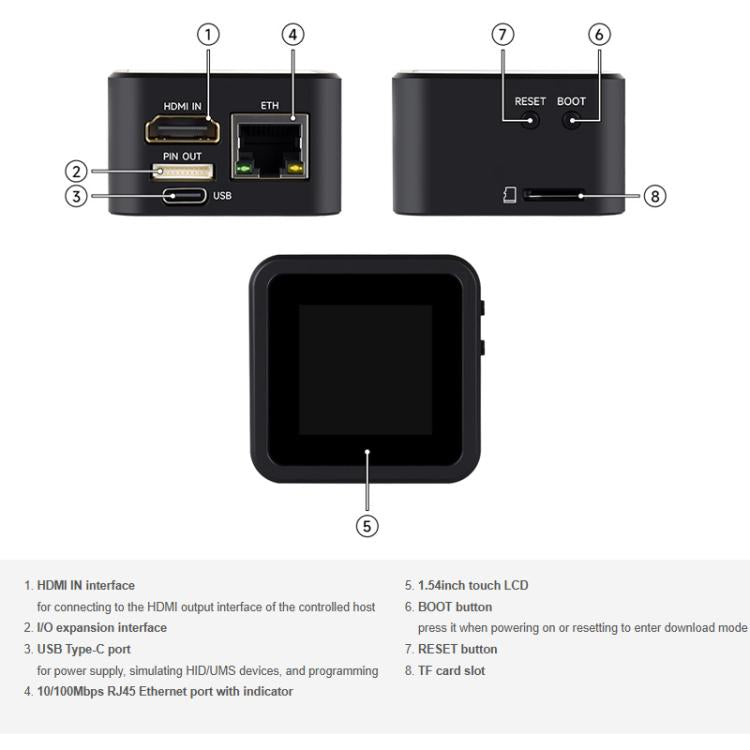 1 4 7 6

HDMI IN
ETH
RESET BOOT
PIN OUT
2
3
USB
8

5

1. HDMI IN interface
for connecting to the HDMI output interface of the controlled host
2. I/O expansion interface
3. USB Type-C port
for power supply, simulating HID/UMS devices, and programming
4. 10/100Mbps RJ45 Ethernet port with indicator

5. 1.54inch touch LCD
6. BOOT button
press it when powering on or resetting to enter download mode
7. RESET button
8. TF card slot