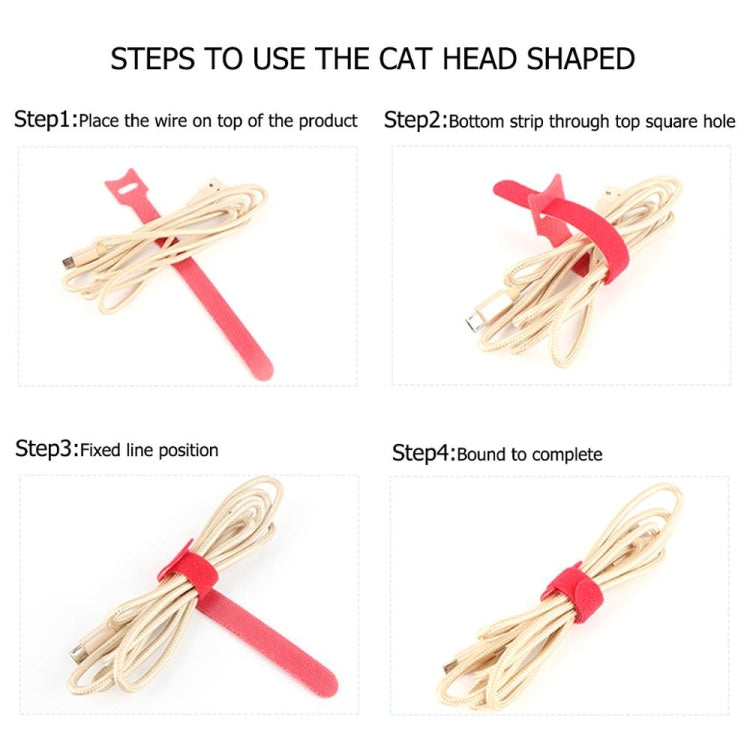 STEPS TO USE THE CAT HEAD SHAPED

Step1:Place the wire on top of the product

Step2:Bottom strip through top square hole

Step3:Fixed line position

Step4:Bound to complete