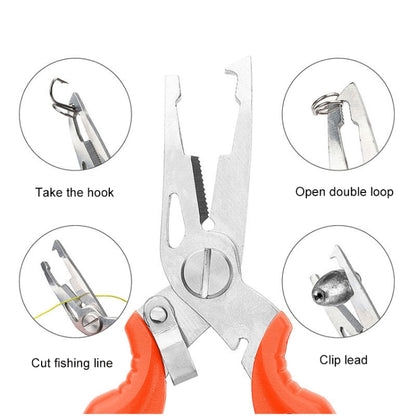 Take the hook

Open double loop

Cut fishing line

Clip lead