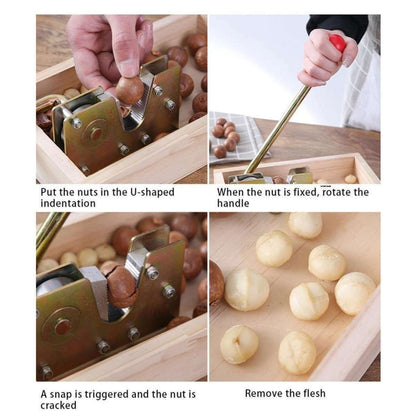 Put the nuts in the U-shaped indentation

When the nut is fixed, rotate the handle

A snap is triggered and the nut is cracked

Remove the flesh