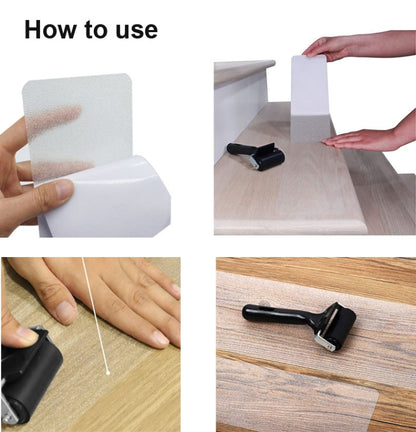 How to use