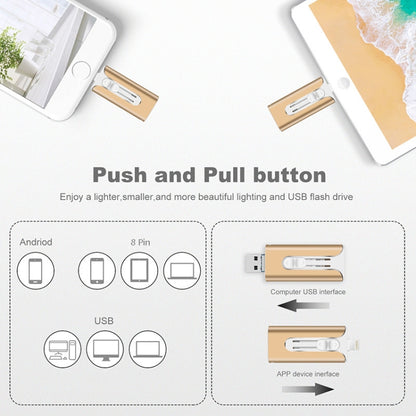 Push and Pull button

Enjoy a lighter,smaller,and more beautiful lighting and USB flash drive

Andriod

8 Pin

USB

Computer USB interface

APP device inerface