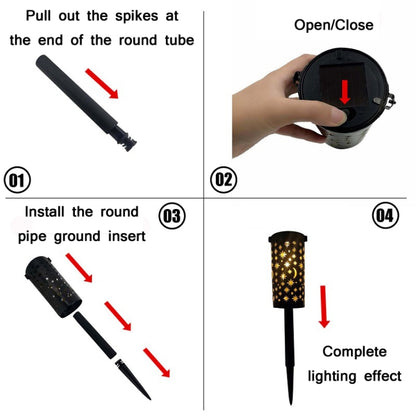 Pull out the spikes at the end of the round tube

01

Open/Close

02

Install the round pipe ground insert

03

04

Complete lighting effect