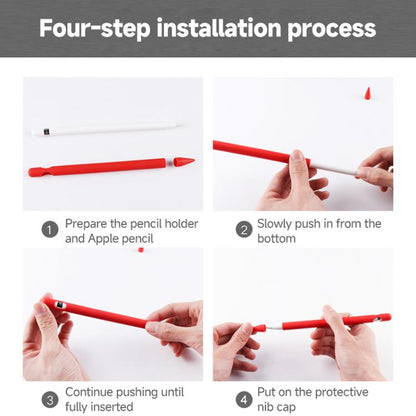 Four-step installation process

1 Prepare the pencil holder and Apple pencil

2 Slowly push in from the bottom

3 Continue pushing until fully inserted

4 Put on the protective nib cap