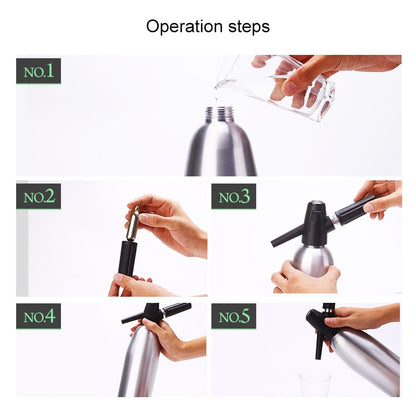 Operation steps

NO.1

NO.2

NO.3

NO.4

NO.5