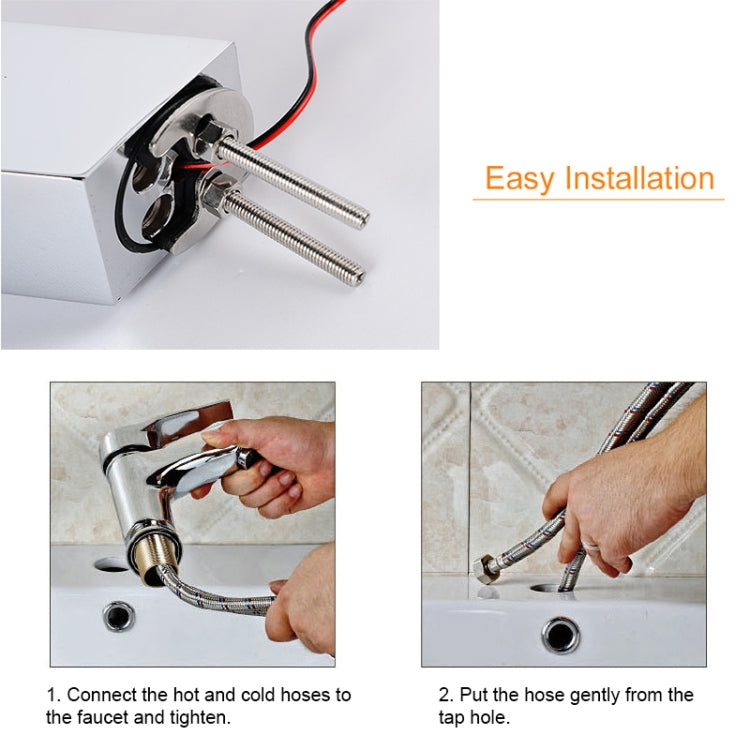 Easy Installation

1. Connect the hot and cold hoses to the faucet and tighten.

2. Put the hose gently from the tap hole.