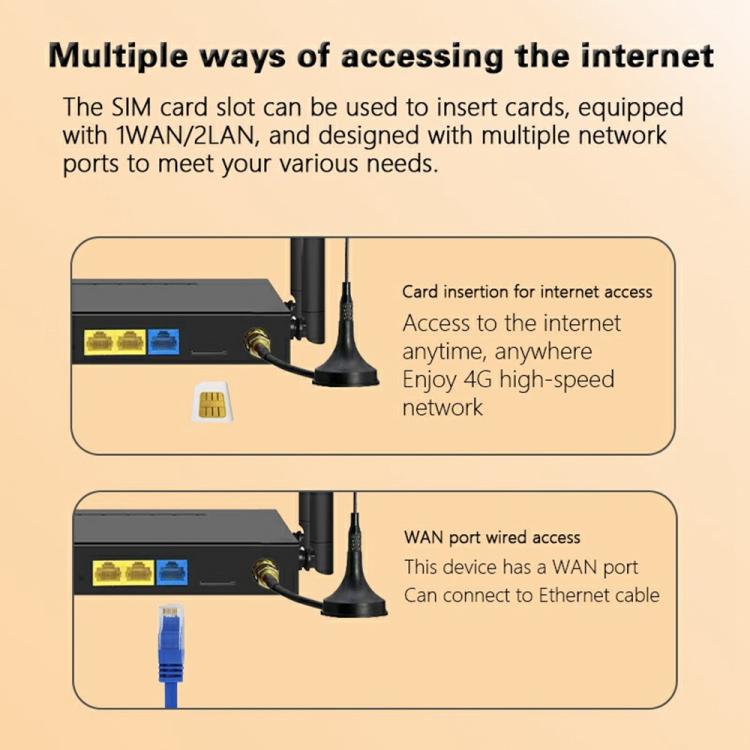 Multiple ways of accessing the internet

The SIM card slot can be used to insert cards, equipped with 1WAN/2LAN, and designed with multiple network ports to meet your various needs.

Card insertion for internet access
Access to the internet anytime, anywhere
Enjoy 4G high-speed network

WAN port wired access
This device has a WAN port
Can connect to Ethernet cable