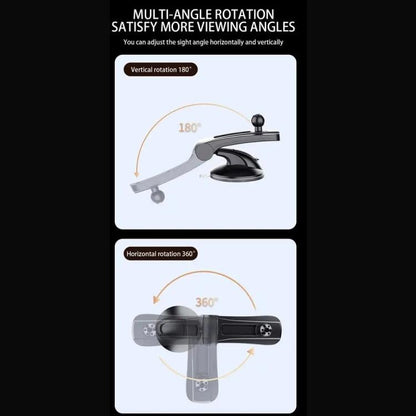 MULTI-ANGLE ROTATION
SATISFY MORE VIEWING ANGLES
You can adjust the sight angle horizontally and vertically

Vertical rotation 180°

180°

Horizontal rotation 360°

360°