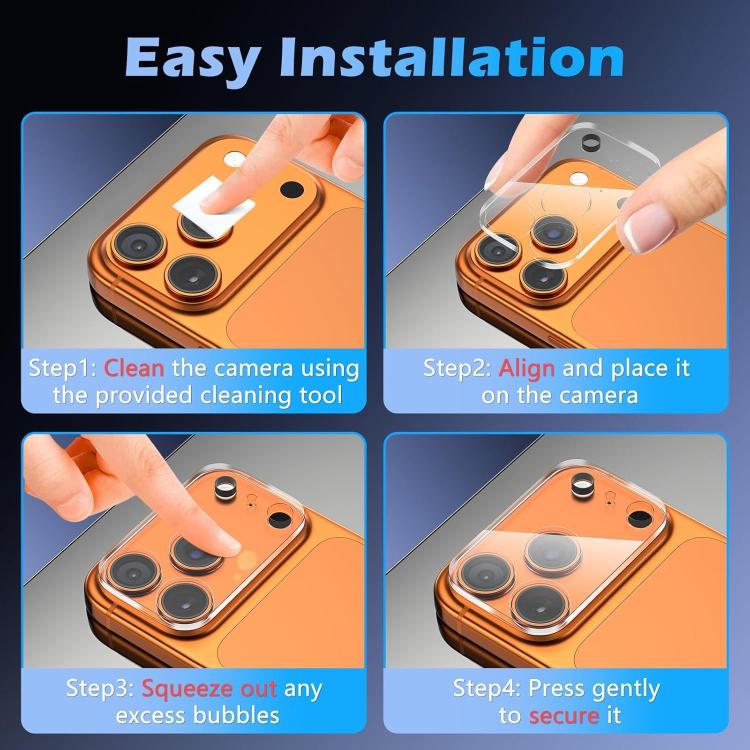 Easy Installation

Step1: Clean the camera using the provided cleaning tool

Step2: Align and place it on the camera

Step3: Squeeze out any excess bubbles

Step4: Press gently to secure it