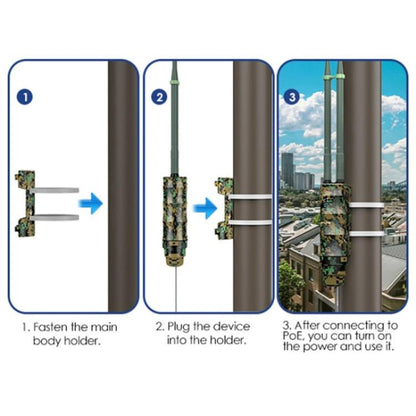 1

2

3

1. Fasten the main body holder.

2. Plug the device into the holder.

3. After connecting to PoE, you can turn on the power and use it.