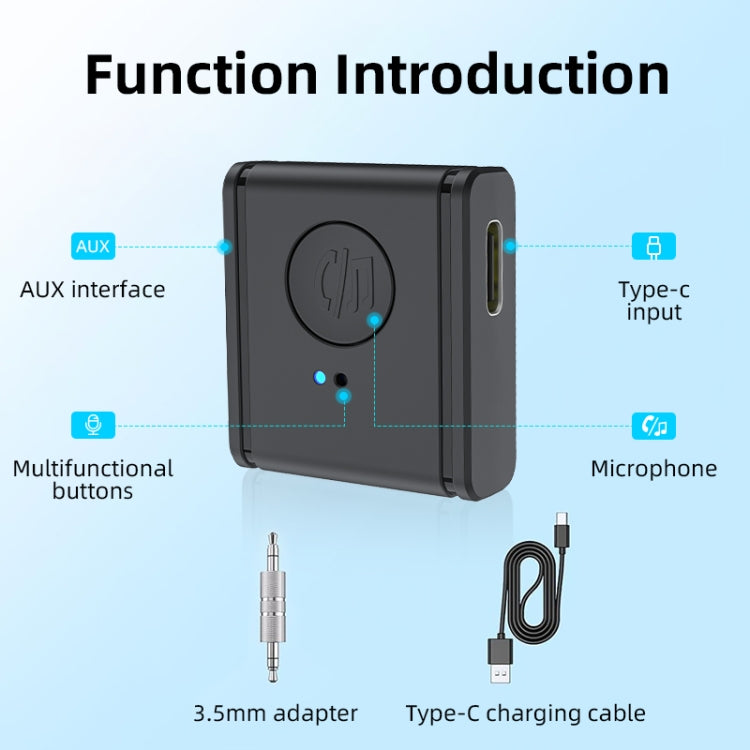 Function Introduction

AUX

AUX interface

Type-c input

Multifunctional buttons

Microphone

3.5mm adapter

Type-C charging cable