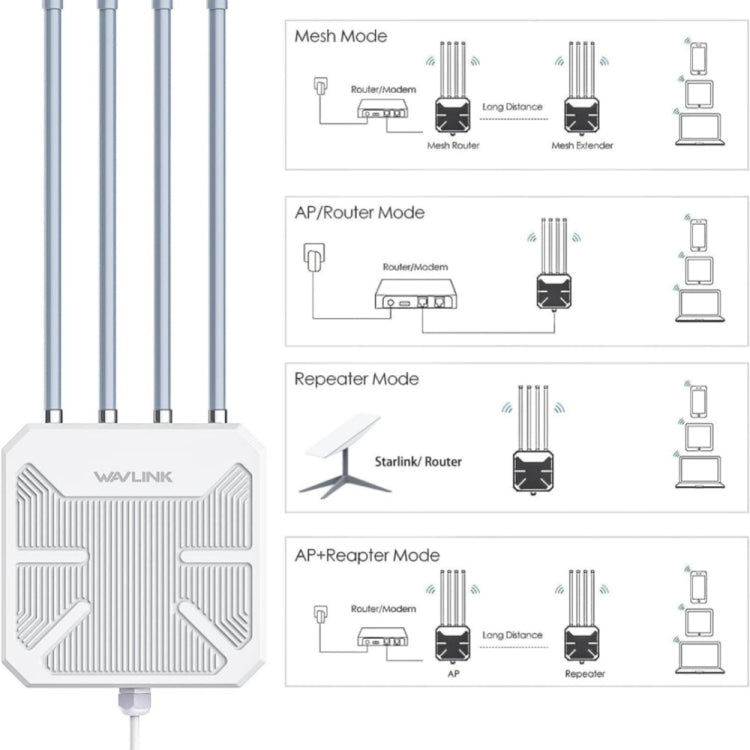 WAVLINK

Mesh Mode

Router/Modem

Long Distance

Mesh Router

Mesh Extender

AP/Router Mode

Router/Modem

Repeater Mode

Starlink/ Router

AP+Reapter Mode

Router/Modem

Long Distance

AP

Repeater