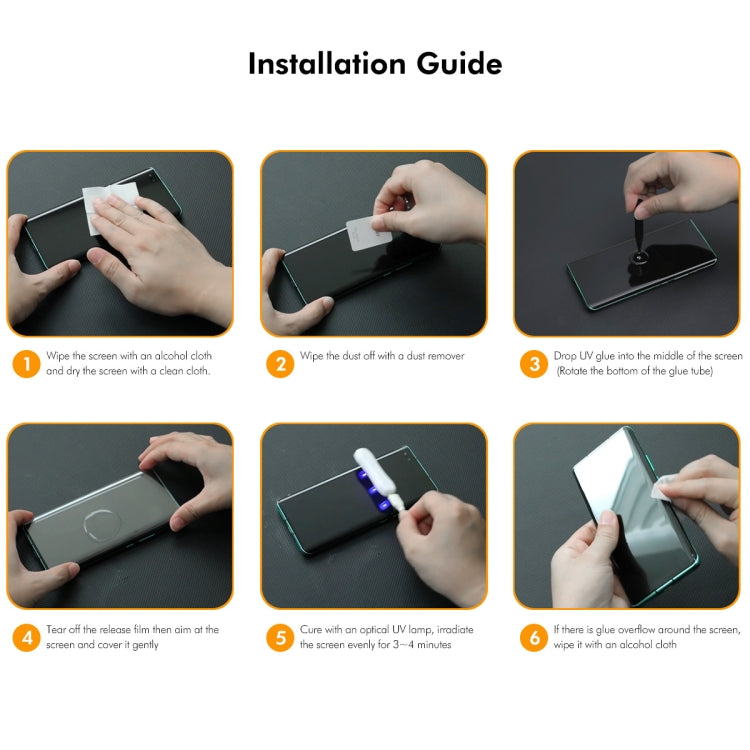 Installation Guide

1 Wipe the screen with an alcohol cloth and dry the screen with a clean cloth.

2 Wipe the dust off with a dust remover

3 Drop UV glue into the middle of the screen (Rotate the bottom of the glue tube)

4 Tear off the release film then aim at the screen and cover it gently

5 Cure with an optical UV lamp, irradiate the screen evenly for 3~4 minutes

6 If there is glue overflow around the screen, wipe it with an alcohol cloth