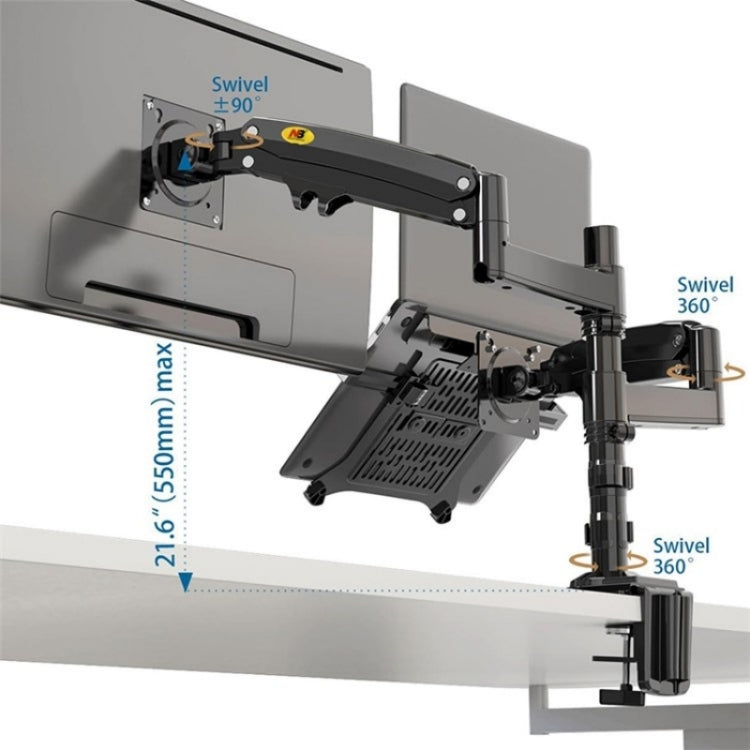 Swivel
±90°

NB

Swivel
360°

21.6"(550mm) max

Swivel
360°