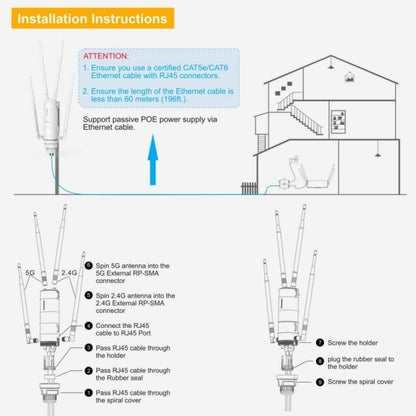 Installation Instructions

ATTENTION:
1. Ensure you use a certified CAT5e/CAT6 Ethernet cable with RJ45 connectors.

2. Ensure the length of the Ethernet cable is less than 60 meters (196ft.).

Support passive POE power supply via Ethernet cable.

5G

2.4G

6 Spin 5G antenna into the 5G External RP-SMA connector

5 Spin 2.4G antenna into the 2.4G External RP-SMA connector

4 Connect the RJ45 cable to RJ45 Port

3 Pass RJ45 cable through the holder

2 Pass RJ45 cable through the Rubber seal

1 Pass RJ45 cable through the spiral cover

7 Screw the holder

8 plug the rubber seal to the holder

9 Screw the spiral cover