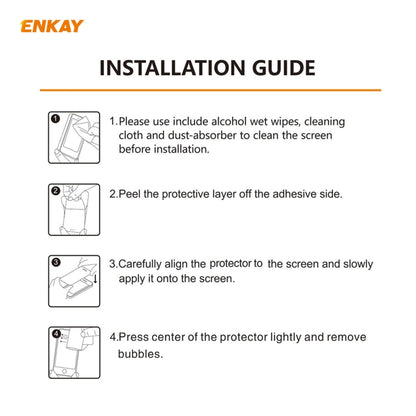 ENKAY

INSTALLATION GUIDE

1

1.Please use include alcohol wet wipes, cleaning cloth and dust-absorber to clean the screen before installation.

2

2.Peel the protective layer off the adhesive side.

3

3.Carefully align the protector to the screen and slowly apply it onto the screen.

4

4.Press center of the protector lightly and remove bubbles.