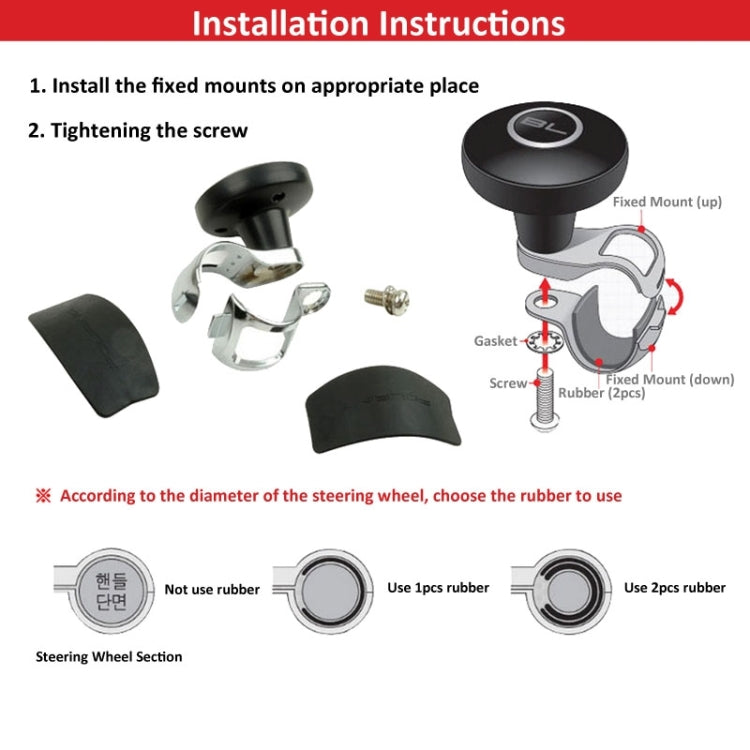 Installation Instructions

1. Install the fixed mounts on appropriate place

2. Tightening the screw

BL

Fixed Mount (up)

Gasket

Screw

Rubber (2pcs)

Fixed Mount (down)

※ According to the diameter of the steering wheel, choose the rubber to use

핸들
단면

Not use rubber

Use 1pcs rubber

Use 2pcs rubber

Steering Wheel Section